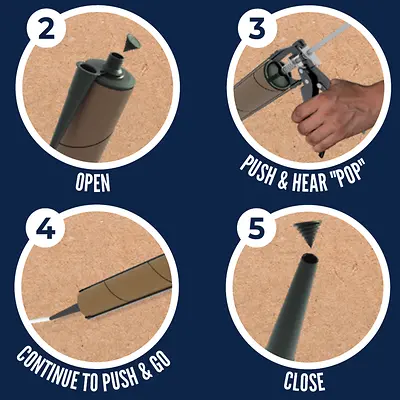 2

OPEN

3

PUSH & HEAR "POP"

4

CONTINUE TO PUSH & GO

5

CLOSE